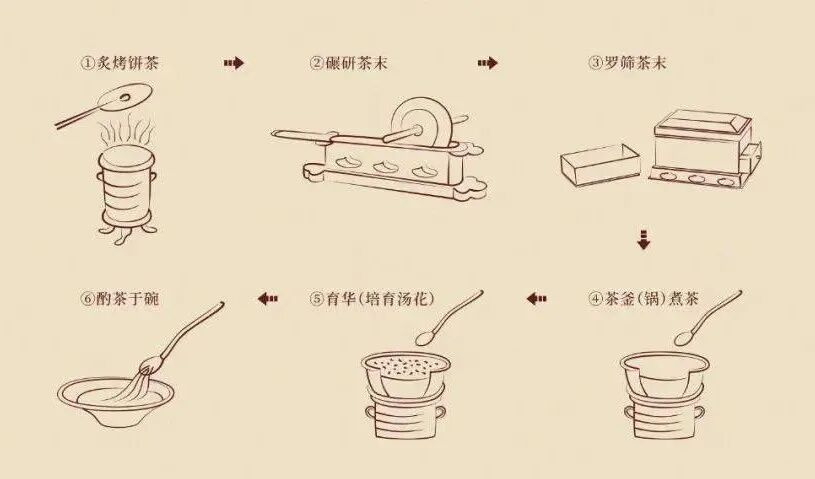 ①炙烤饼茶

②碾研茶末

③罗筛茶末

④茶釜(锅)煮茶

⑤育华(培育汤花)

⑥酌茶于碗