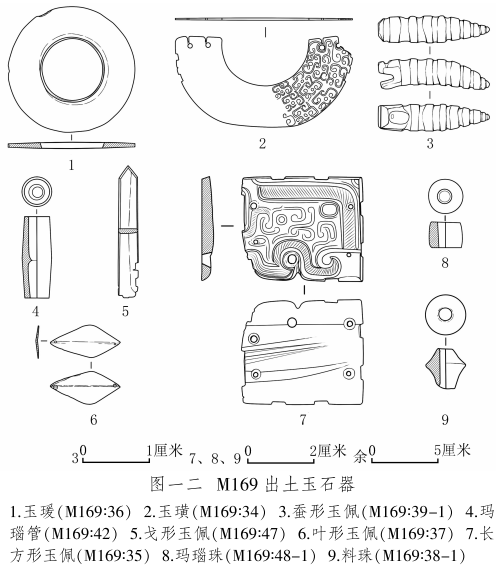 1 2 3

4 5 8

6 7 9

3 0 1厘米 7、8、9 0 2厘米 余 0 5厘米

图一二 M169 出土玉石器

1.玉瑗(M169:36) 2.玉璜(M169:34) 3.蚕形玉佩(M169:39-1) 4.玛瑙管(M169:42) 5.戈形玉佩(M169:47) 6.叶形玉佩(M169:37) 7.长方形玉佩(M169:35) 8.玛瑙珠(M169:48-1) 9.料珠(M169:38-1)